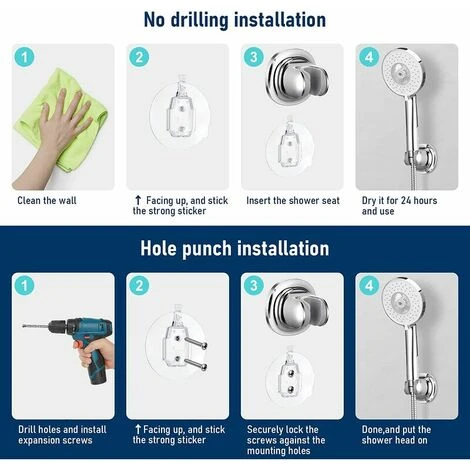 No drilling installation

1

Clean the wall

2

↑ Facing up, and stick the strong sticker

3

Insert the shower seat

4

Dry it for 24 hours and use

Hole punch installation

1

Drill holes and install expansion screws

2

↑ Facing up, and stick the strong sticker

3

Securely lock the screws against the mounting holes

4

Done,and put the shower head on