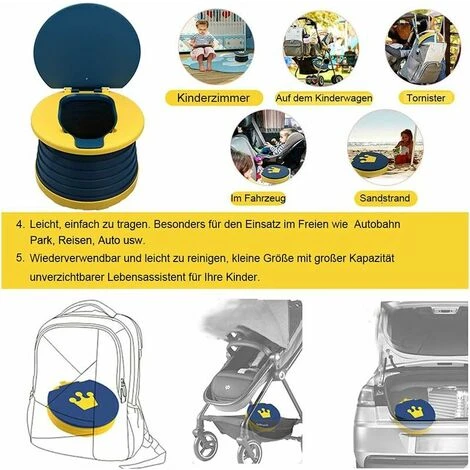 Kinderzimmer

Auf dem Kinderwagen

Tornister

Im Fahrzeug

Sandstrand

4. Leicht, einfach zu tragen. Besonders für den Einsatz im Freien wie Autobahn Park, Reisen, Auto usw.

5. Wiederverwendbar und leicht zu reinigen, kleine Größe mit großer Kapazität unverzichtbarer Lebensassistent für Ihre Kinder.