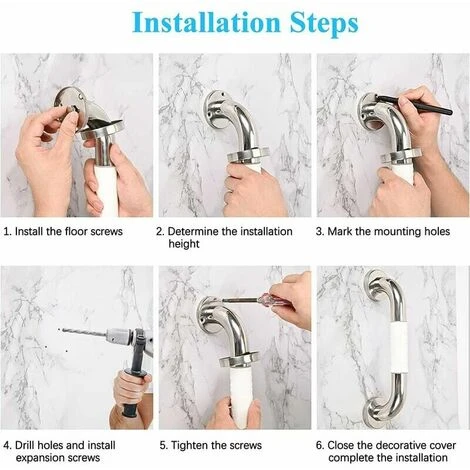 Installation Steps

1. Install the floor screws

2. Determine the installation height

3. Mark the mounting holes

4. Drill holes and install expansion screws

5. Tighten the screws

6. Close the decorative cover complete the installation