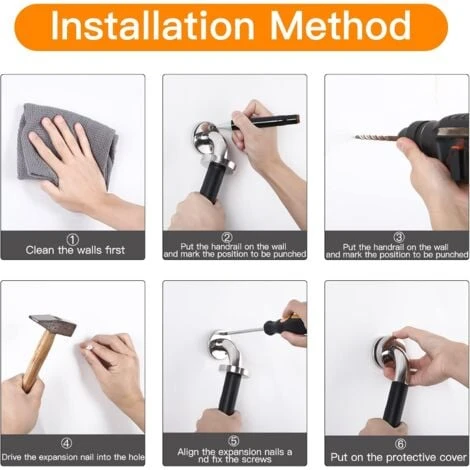 Installation Method

①
Clean the walls first

②
Put the handrail on the wall and mark the position to be punched

③
Put the handrail on the wall and mark the position to be punched

④
Drive the expansion nail into the hole

⑤
Align the expansion nails a nd fix the screws

⑥
Put on the protective cover