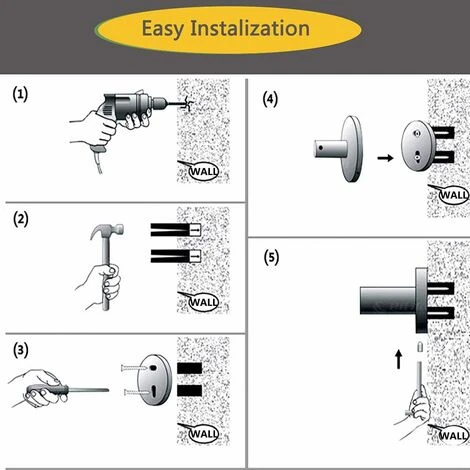 Easy Instalization

(1)

WALL

(2)

WALL

(3)

WALL

(4)

WALL

(5)

WALL