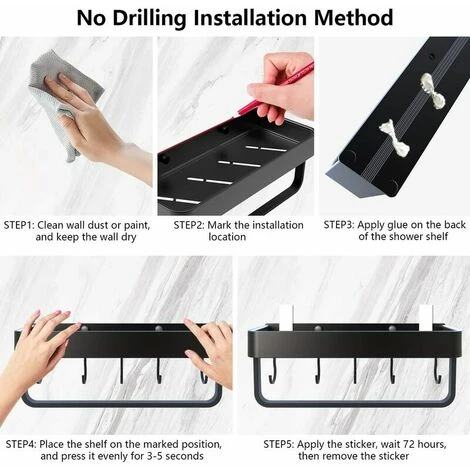 No Drilling Installation Method

STEP1: Clean wall dust or paint, and keep the wall dry

STEP2: Mark the installation location

STEP3: Apply glue on the back of the shower shelf

STEP4: Place the shelf on the marked position, and press it evenly for 3-5 seconds

STEP5: Apply the sticker, wait 72 hours, then remove the sticker