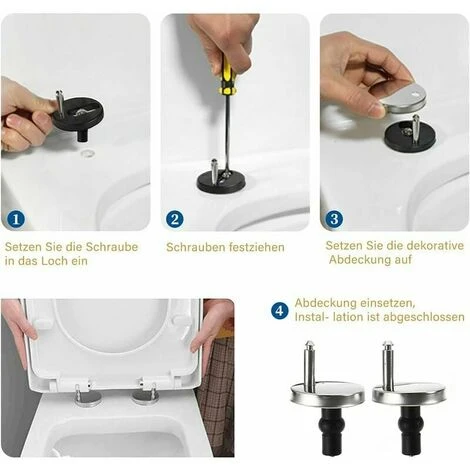 1

Setzen Sie die Schraube in das Loch ein

2

Schrauben festziehen

3

Setzen Sie die dekorative Abdeckung auf

4 Abdeckung einsetzen, Instal- lation ist abgeschlossen