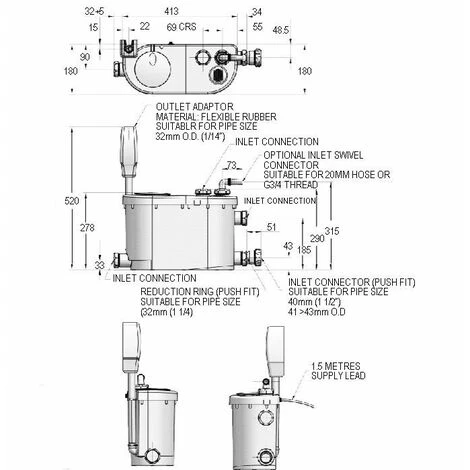 32+5
413
34
15
22
69 CRS
55
48.5
90
180
180

OUTLET ADAPTOR
MATERIAL: FLEXIBLE RUBBER
SUITABLR FOR PIPE SIZE
32mm O.D. (1/14")

INLET CONNECTION

OPTIONAL INLET SWIVEL
CONNECTOR
SUITABLE FOR 20MM HOSE OR
G3/4 THREAD

73

INLET CONNECTION

520
278
51
43
185
290
315
33

INLET CONNECTION

REDUCTION RING (PUSH FIT)
SUITABLE FOR PIPE SIZE
(32mm (1 1/4)

INLET CONNECTOR (PUSH FIT)
SUITABLE FOR PIPE SIZE
40mm (1 1/2")
41 >43mm O.D

1.5 METRES
SUPPLY LEAD