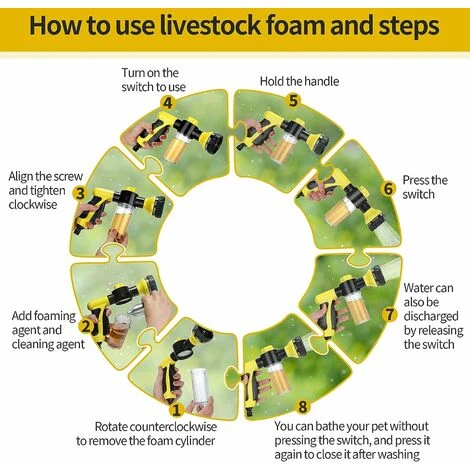 How to use livestock foam and steps

1
Rotate counterclockwise to remove the foam cylinder

2
Add foaming agent and cleaning agent

3
Align the screw and tighten clockwise

4
Turn on the switch to use

5
Hold the handle

6
Press the switch

7
Water can also be discharged by releasing the switch

8
You can bathe your pet without pressing the switch, and press it again to close it after washing