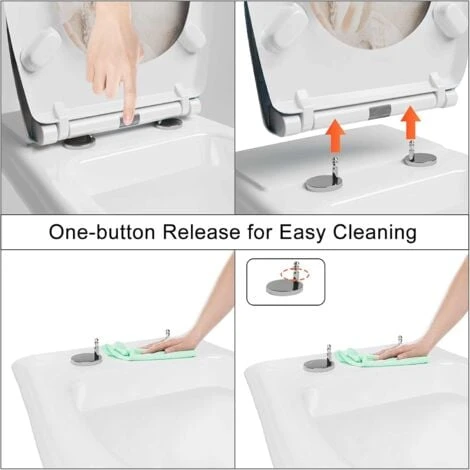 One-button Release for Easy Cleaning