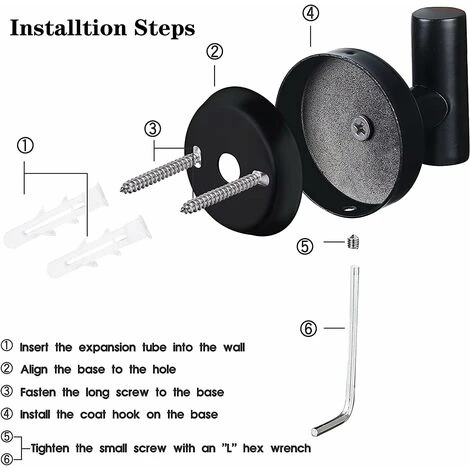 Installtion Steps

④

②

③

①

⑤

⑥

① Insert the expansion tube into the wall

② Align the base to the hole

③ Fasten the long screw to the base

④ Install the coat hook on the base

⑤
⑥ Tighten the small screw with an "L" hex wrench