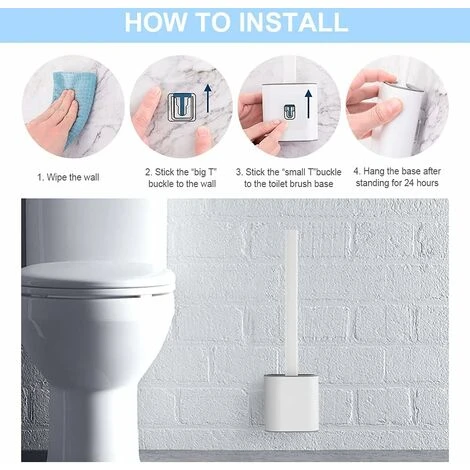 HOW TO INSTALL

1. Wipe the wall

2. Stick the "big T" buckle to the wall

3. Stick the "small T"buckle to the toilet brush base

4. Hang the base after standing for 24 hours