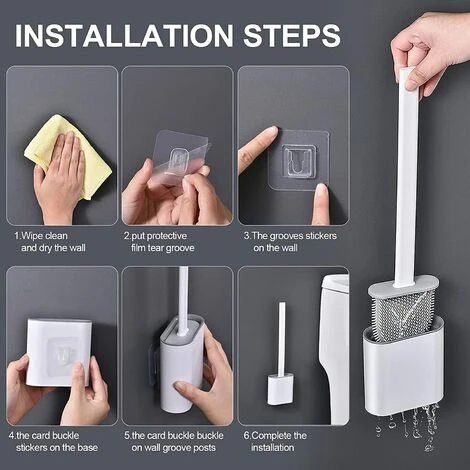 INSTALLATION STEPS

1.Wipe clean and dry the wall

2.put protective film tear groove

3.The grooves stickers on the wall

4.the card buckle stickers on the base

5.the card buckle buckle on wall groove posts

6.Complete the installation