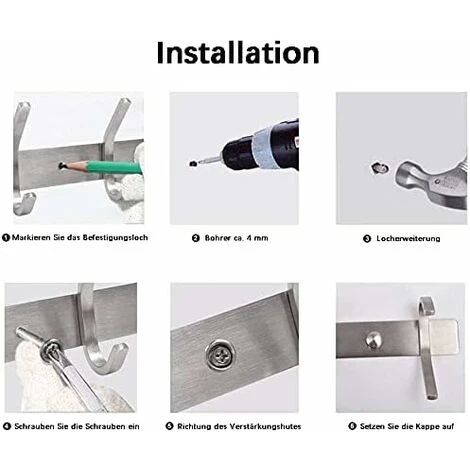 Installation

❶ Markieren Sie das Befestigungsloch

❷ Bohrer ca. 4 mm

❸ Locherweiterung

❹ Schrauben Sie die Schrauben ein

❺ Richtung des Verstärkungshutes

❻ Setzen Sie die Kappe auf