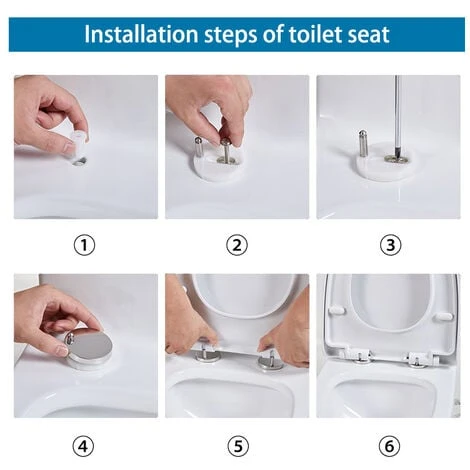 Installation steps of toilet seat

①

②

③

④

⑤

⑥