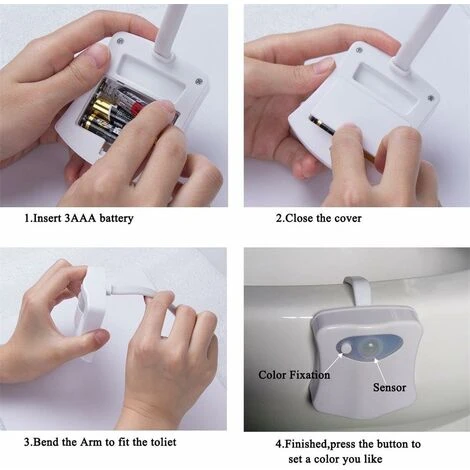 1.Insert 3AAA battery

2.Close the cover

3.Bend the Arm to fit the toliet

Color Fixation

Sensor

4.Finished,press the button to set a color you like