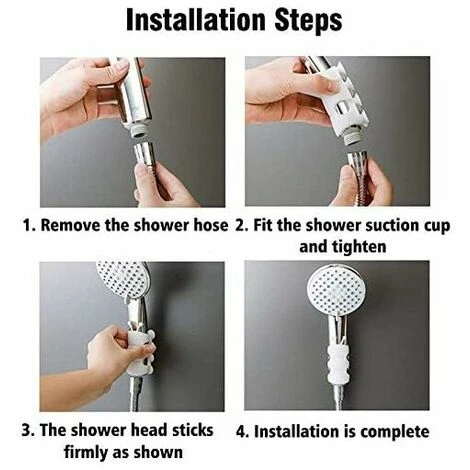 Installation Steps

1. Remove the shower hose

2. Fit the shower suction cup and tighten

3. The shower head sticks firmly as shown

4. Installation is complete