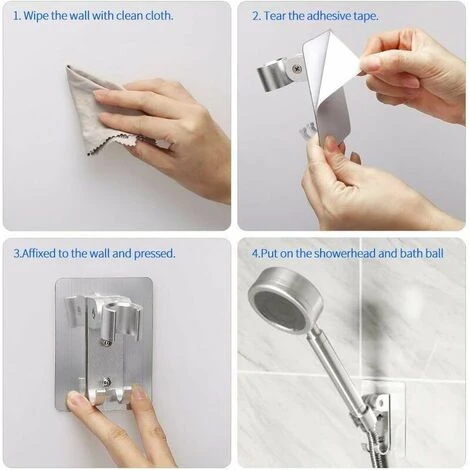 1. Wipe the wall with clean cloth.

2. Tear the adhesive tape.

3.Affixed to the wall and pressed.

4.Put on the showerhead and bath ball