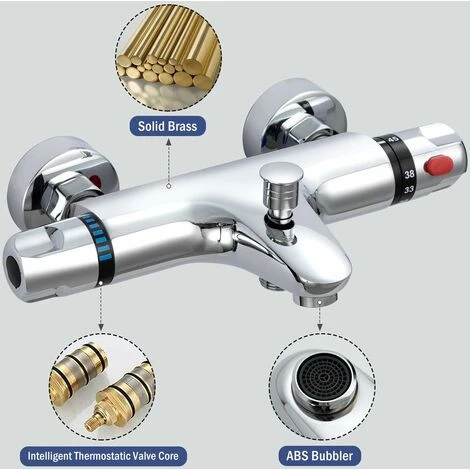 Solid Brass

45
38
33

Intelligent Thermostatic Valve Core

ABS Bubbler