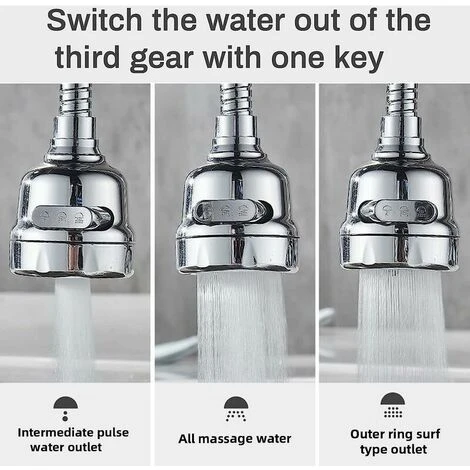 Switch the water out of the third gear with one key

Intermediate pulse water outlet

All massage water

Outer ring surf type outlet