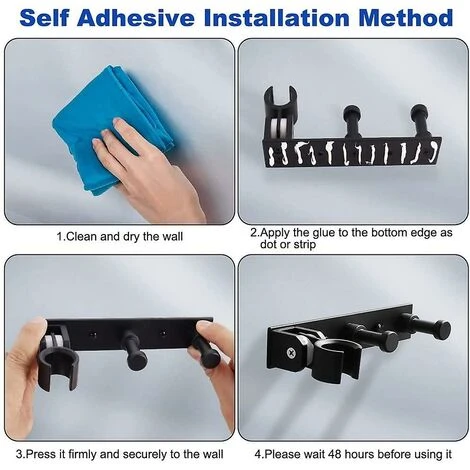 Self Adhesive Installation Method

1.Clean and dry the wall

2.Apply the glue to the bottom edge as dot or strip

3.Press it firmly and securely to the wall

4.Please wait 48 hours before using it