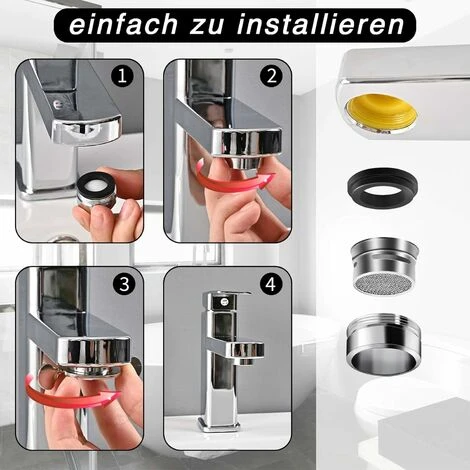 einfach zu installieren

1

2

3

4