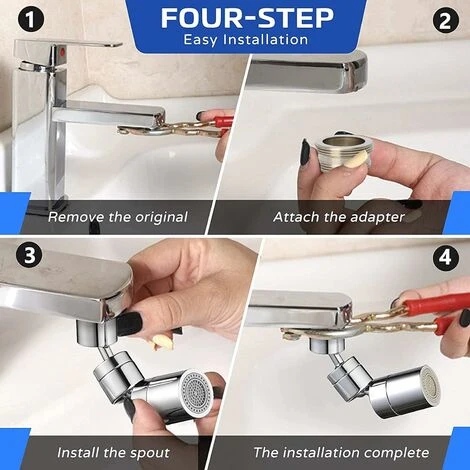 FOUR-STEP
Easy Installation

1
Remove the original

2
Attach the adapter

3
Install the spout

4
The installation complete